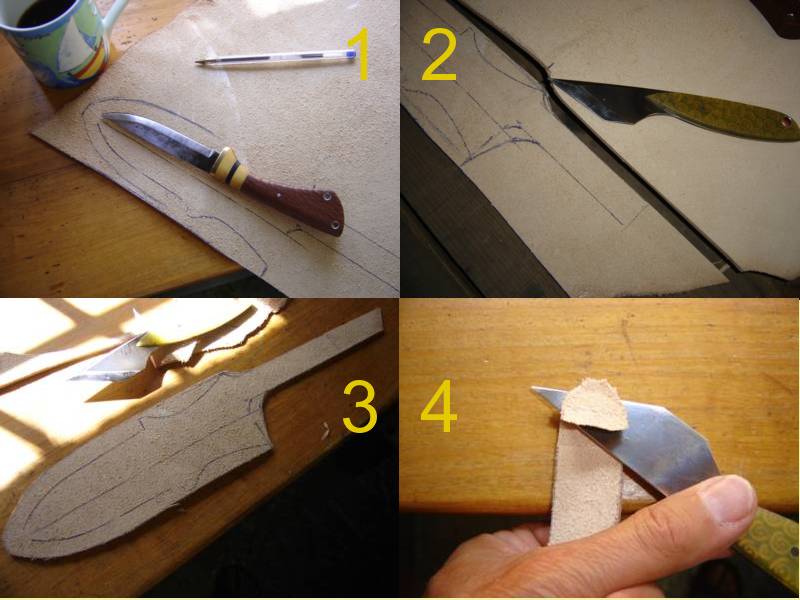 1
2
3
4